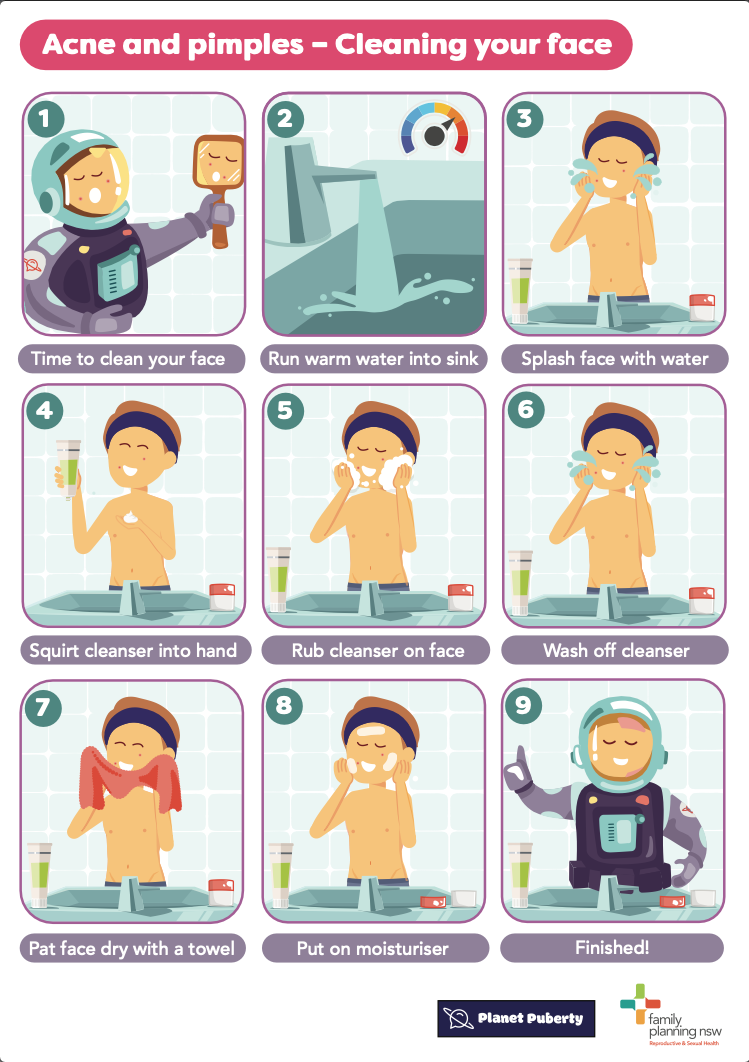 Acne and pimples – Cleaning your face

1

Time to clean your face

2

Run warm water into sink

3

Splash face with water

4

Squirt cleanser into hand

5

Rub cleanser on face

6

Wash off cleanser

7

Pat face dry with a towel

8

Put on moisturiser

9

Finished!

Planet Puberty

family planning nsw
Reproductive & Sexual Health